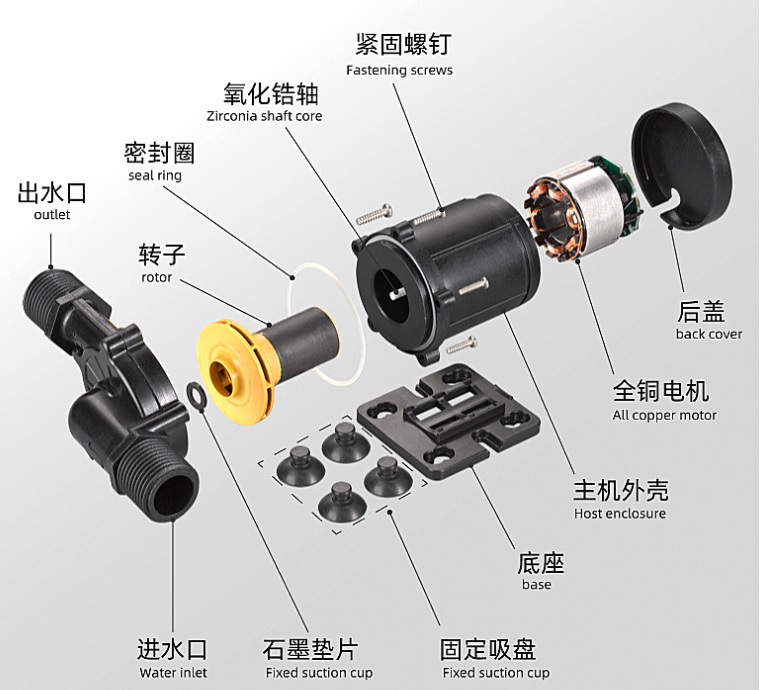 紧固螺钉
Fastening screws

氧化锆轴
Zirconia shaft core

密封圈
seal ring

出水口
outlet

转子
rotor

后盖
back cover

全铜电机
All copper motor

主机外壳
Host enclosure

底座
base

进水口
Water inlet

石墨垫片
Fixed suction cup

固定吸盘
Fixed suction cup